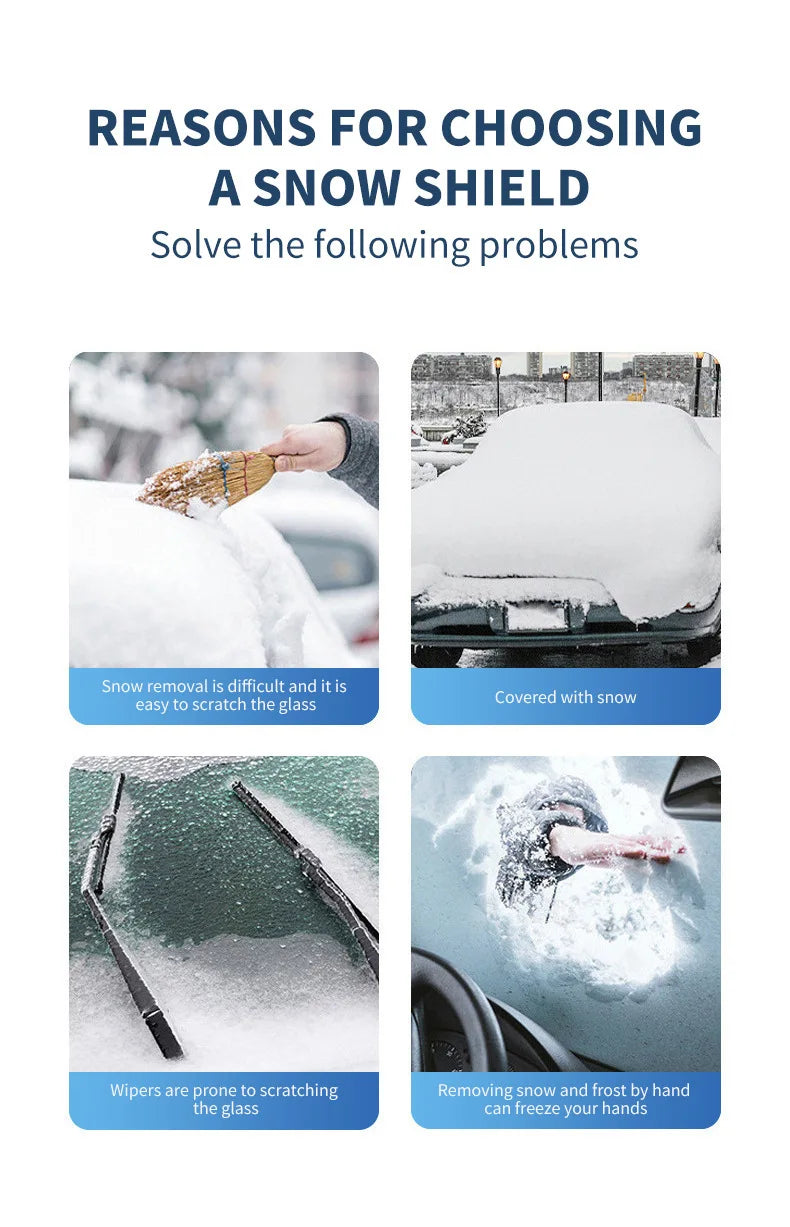 REASONS FOR CHOOSING A SNOW SHIELD

Solve the following problems

Snow removal is difficult and it is easy to scratch the glass

Covered with snow

Wipers are prone to scratching the glass

Removing snow and frost by hand can freeze your hands